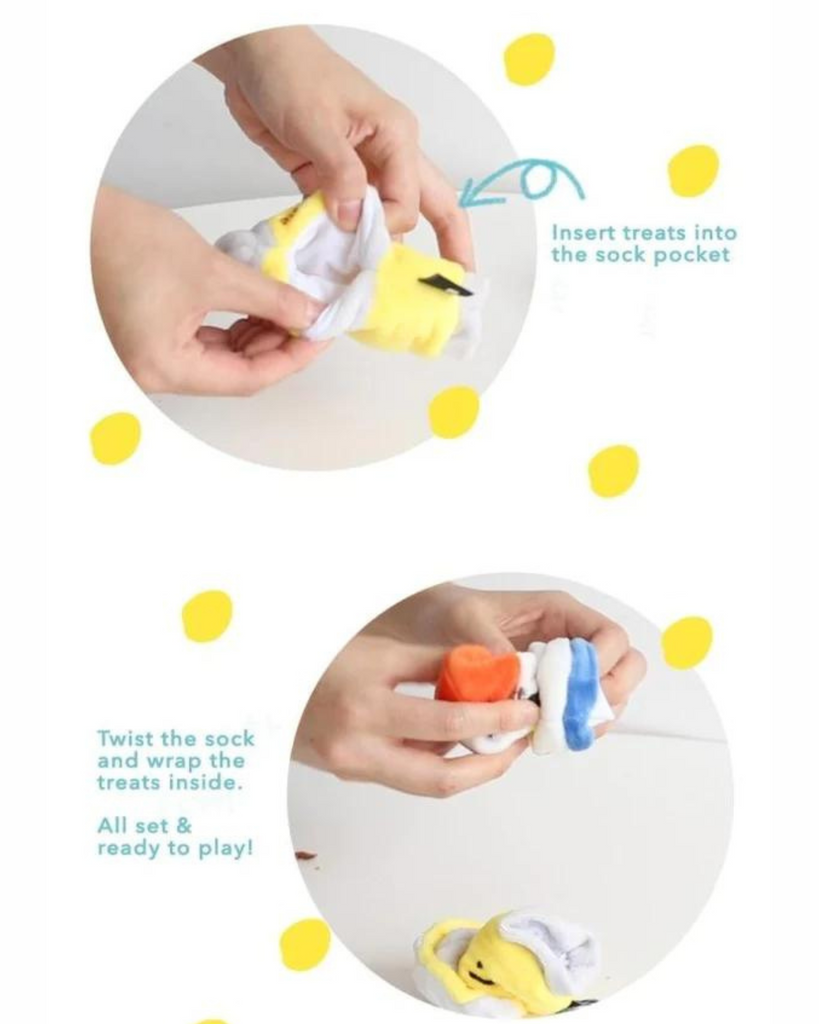 Insert treats into the sock pocket

Twist the sock and wrap the treats inside.

All set & ready to play!